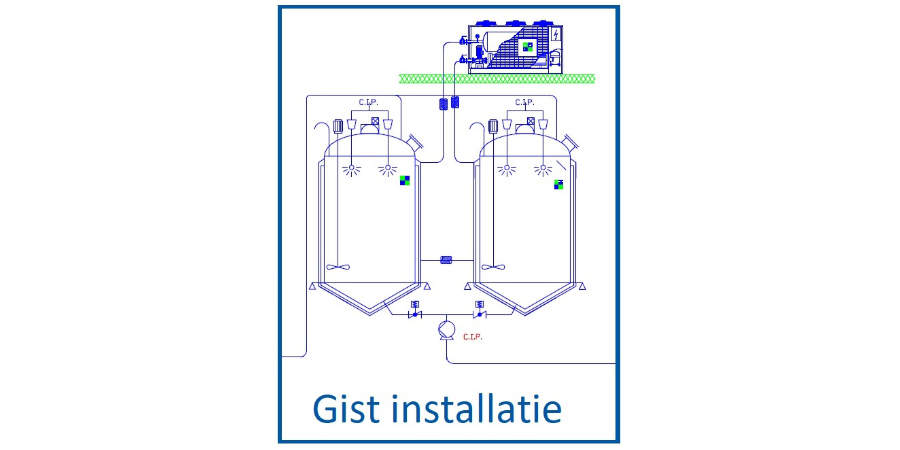 C.I.P.

C.I.P.

C.I.P.

Gist installatie